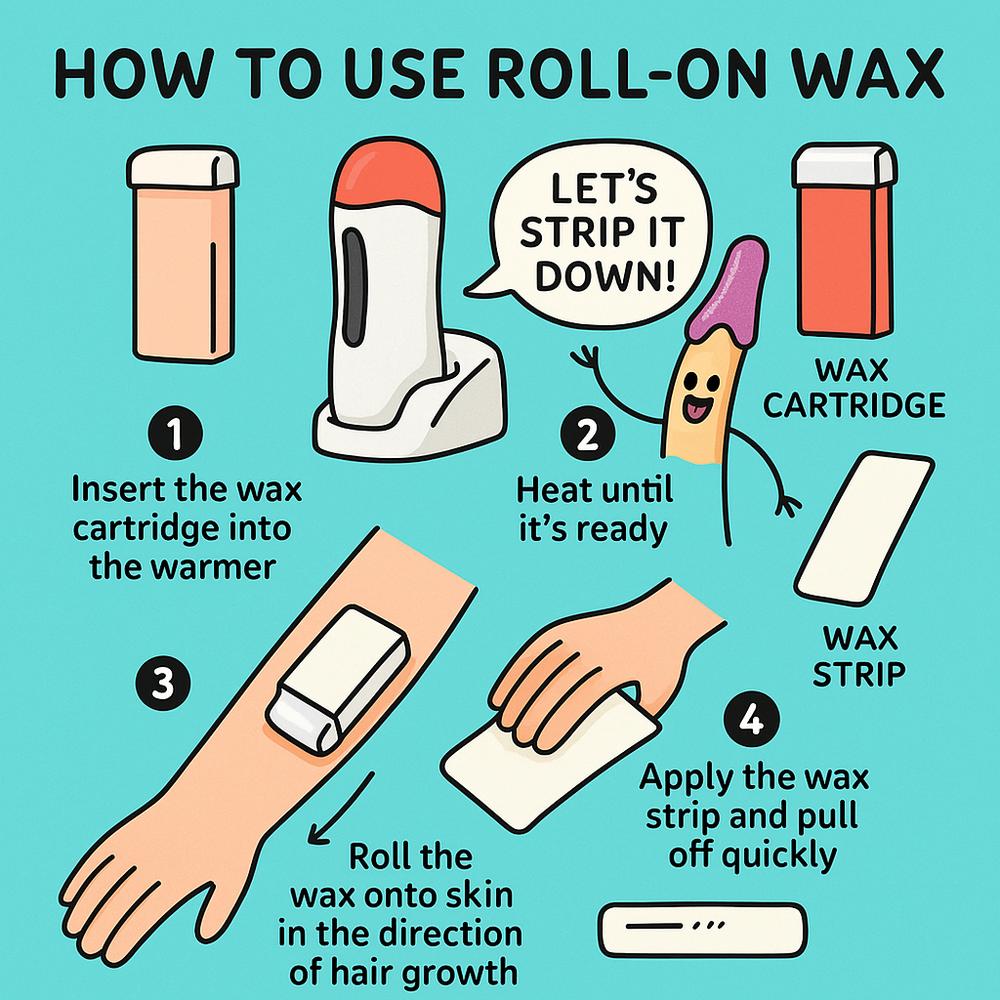 HOW TO USE ROLL-ON WAX

LET'S STRIP IT DOWN!

WAX CARTRIDGE

1
Insert the wax cartridge into the warmer

2
Heat until it's ready

WAX STRIP

3
Roll the wax onto skin in the direction of hair growth

4
Apply the wax strip and pull off quickly