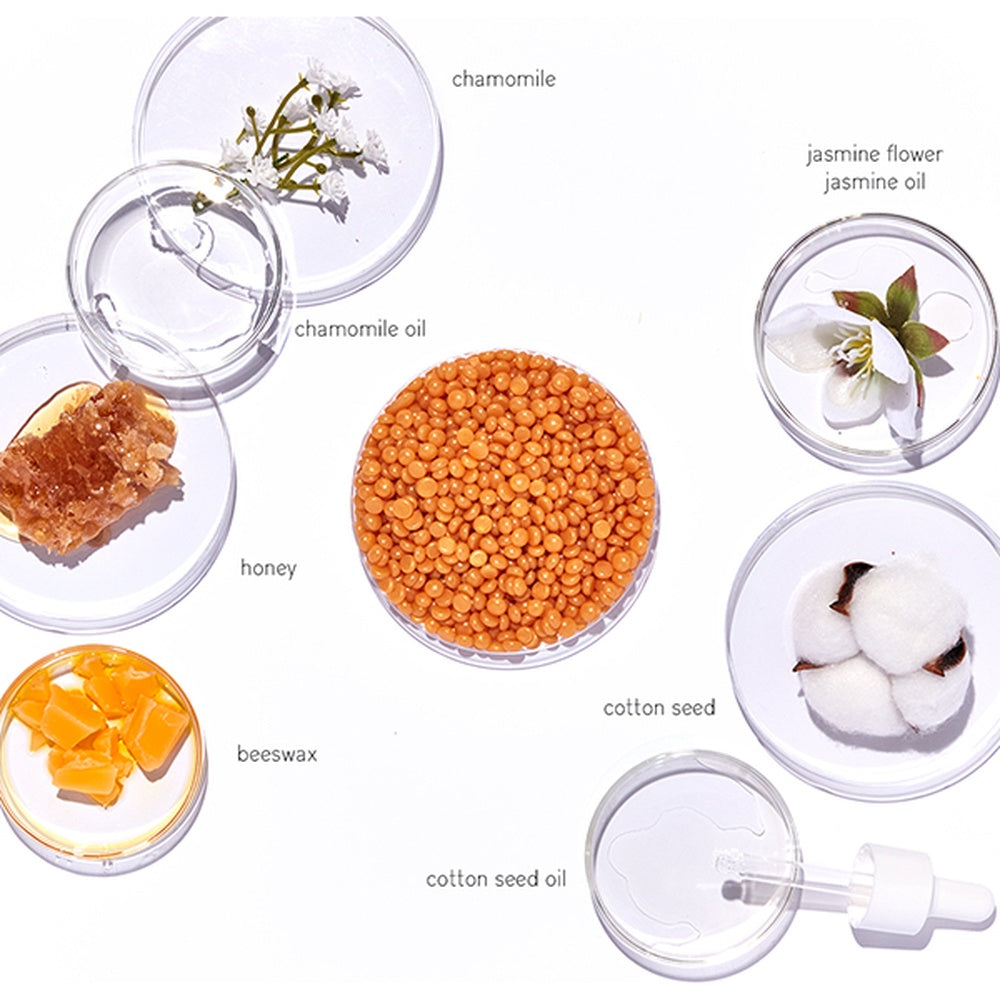 chamomile

jasmine flower
jasmine oil

chamomile oil

honey

cotton seed

beeswax

cotton seed oil