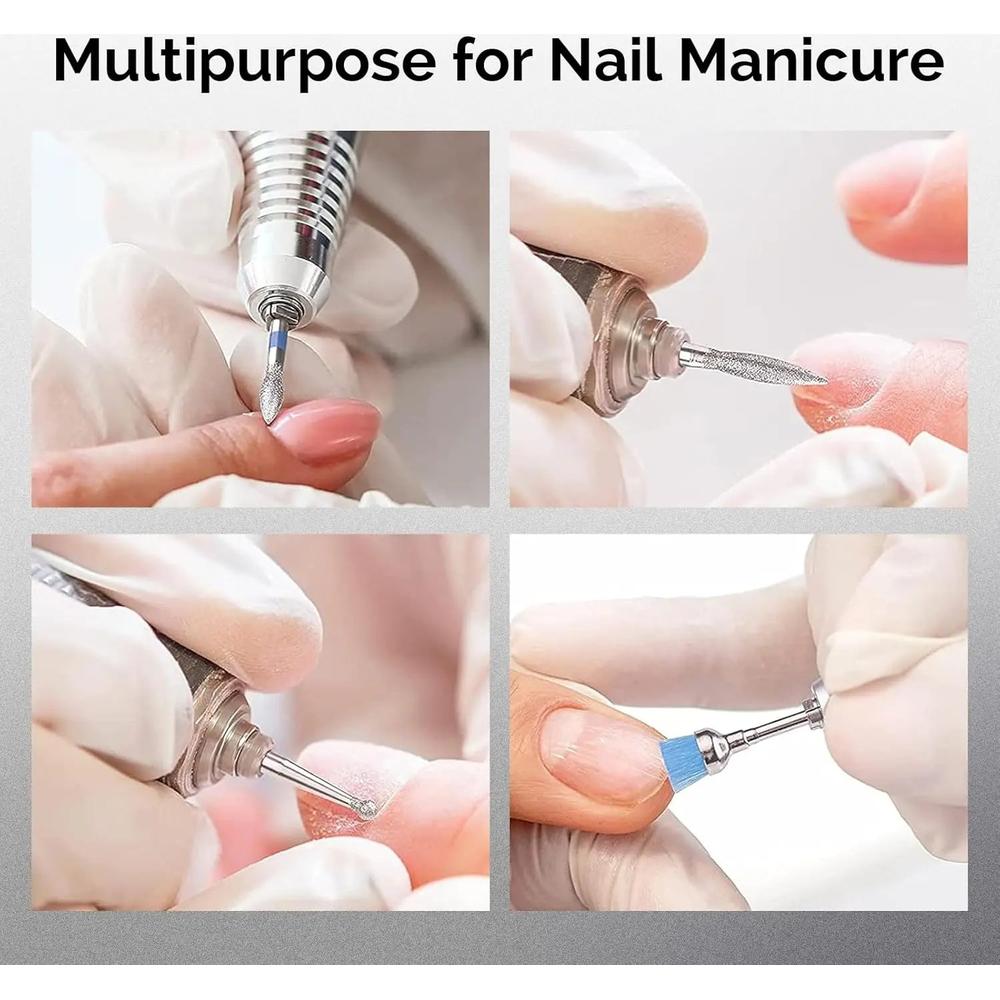 Multipurpose for Nail Manicure