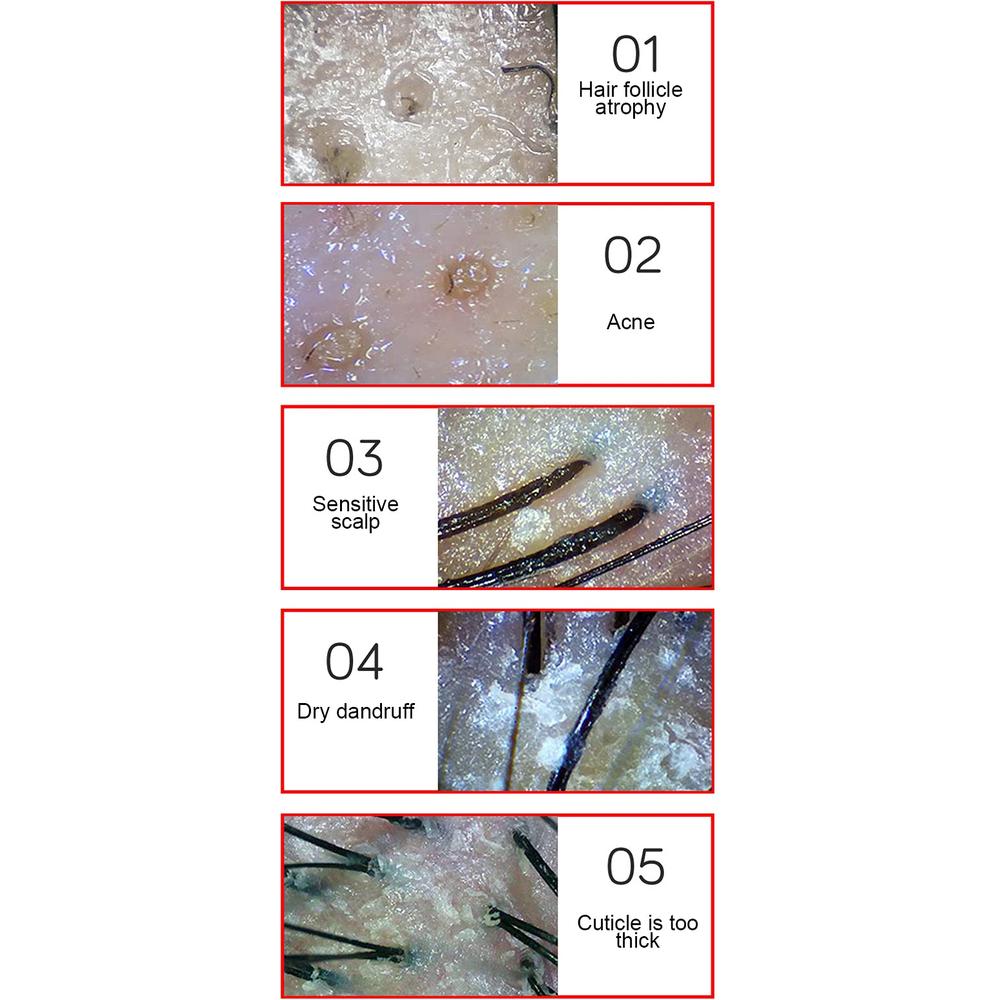 01
Hair follicle atrophy

02
Acne

03
Sensitive scalp

04
Dry dandruff

05
Cuticle is too thick