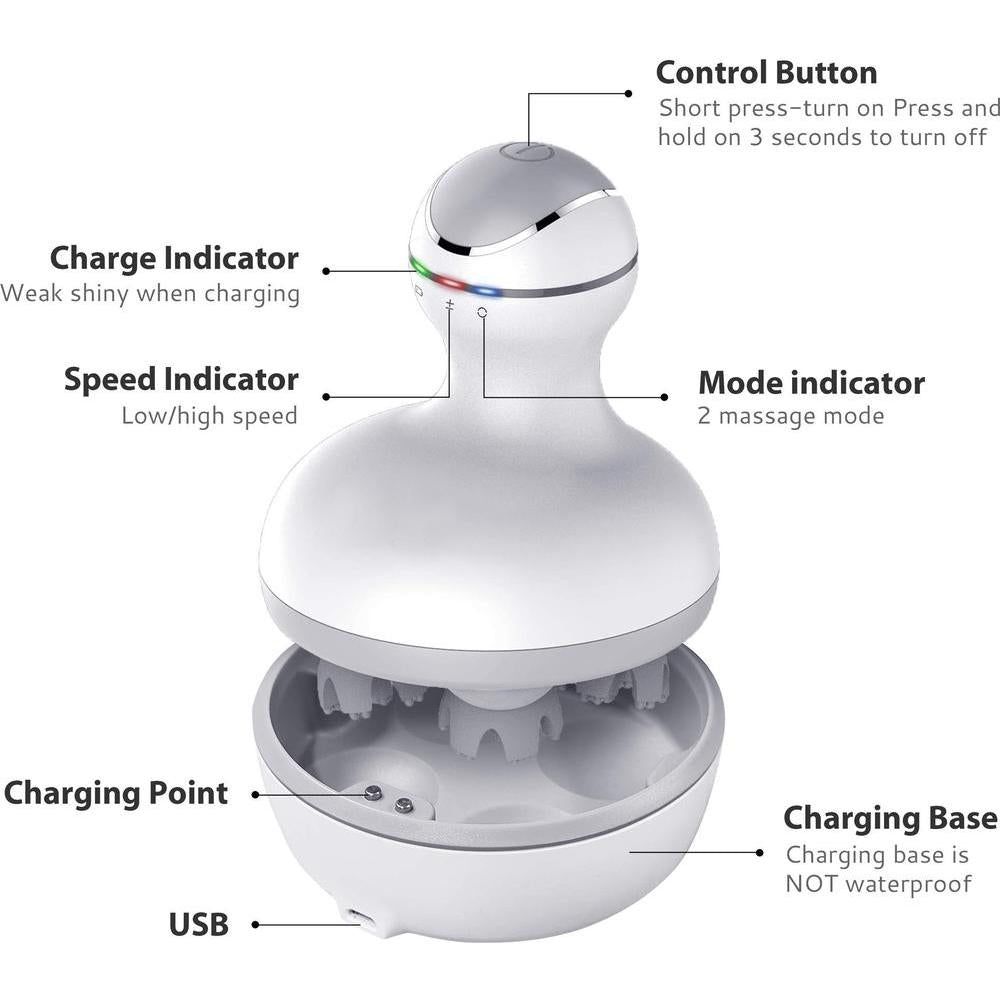 Control Button
Short press-turn on Press and hold on 3 seconds to turn off

Charge Indicator
Weak shiny when charging

Speed Indicator
Low/high speed

Mode indicator
2 massage mode

Charging Point

Charging Base
Charging base is NOT waterproof

USB